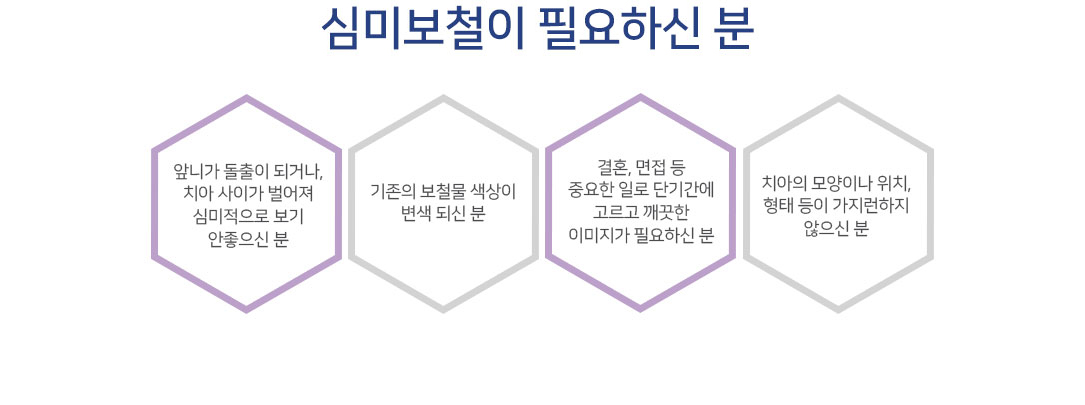 심미보철이 필요하신 분

앞니가 돌출이 되거나,
치아 사이가 벌어져
심미적으로 보기
안좋으신 분

기존의 보철물 색상이
변색 되신 분

결혼, 면접 등
중요한 일로 단기간에
고르고 깨끗한
이미지가 필요하신 분

치아의 모양이나 위치,
형태 등이 가지런하지
않으신 분